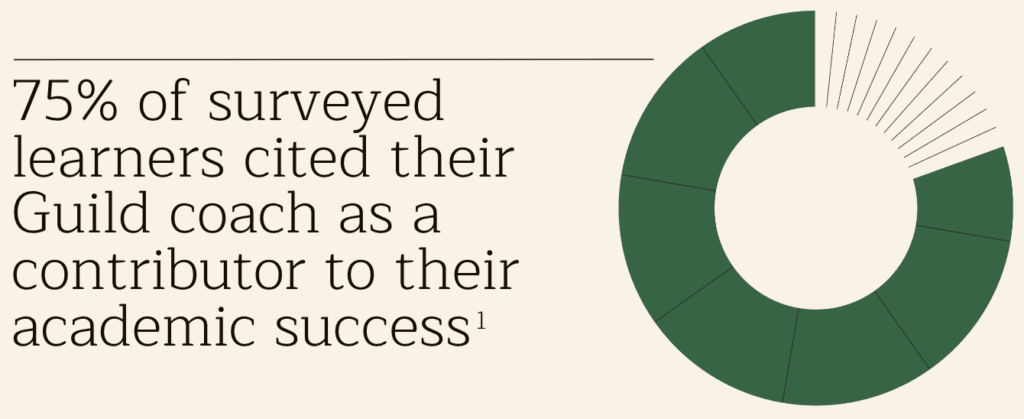 75% of surveyed learners cited their Guild coach as a contributor to their academic success$^1$