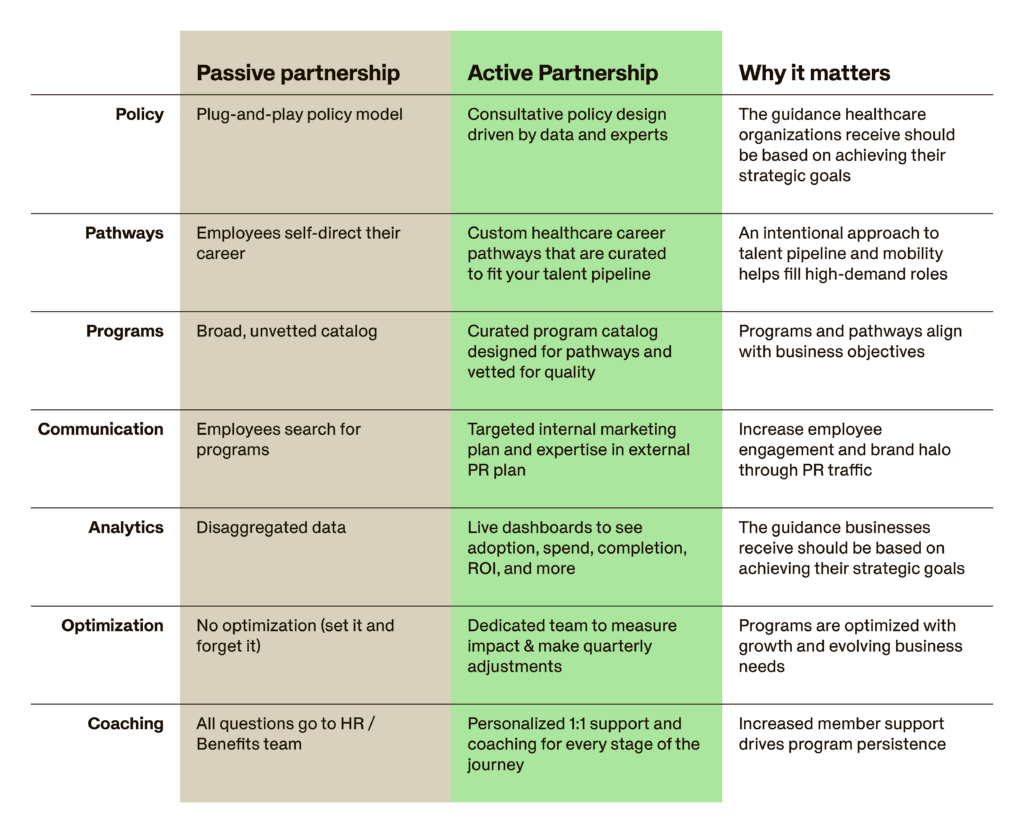 | | Passive partnership | Active Partnership | Why it matters |
|---|---|---|---|
| Policy | Plug-and-play policy model | Consultative policy design driven by data and experts | The guidance healthcare organizations receive should be based on achieving their strategic goals |
| Pathways | Employees self-direct their career | Custom healthcare career pathways that are curated to fit your talent pipeline | An intentional approach to talent pipeline and mobility helps fill high-demand roles |
| Programs | Broad, unvetted catalog | Curated program catalog designed for pathways and vetted for quality | Programs and pathways align with business objectives |
| Communication | Employees search for programs | Targeted internal marketing plan and expertise in external PR plan | Increase employee engagement and brand halo through PR traffic |
| Analytics | Disaggregated data | Live dashboards to see adoption, spend, completion, ROI, and more | The guidance businesses receive should be based on achieving their strategic goals |
| Optimization | No optimization (set it and forget it) | Dedicated team to measure impact & make quarterly adjustments | Programs are optimized with growth and evolving business needs |
| Coaching | All questions go to HR / Benefits team | Personalized 1:1 support and coaching for every stage of the journey | Increased member support drives program persistence |